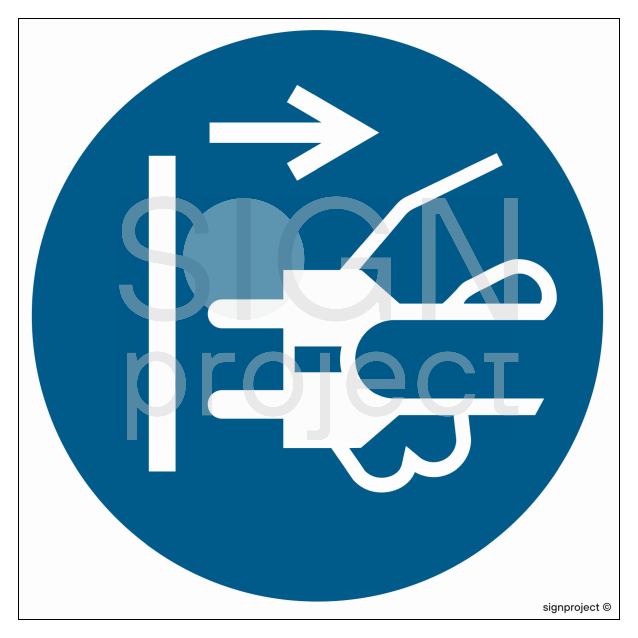 SIGN
project

signproject ©